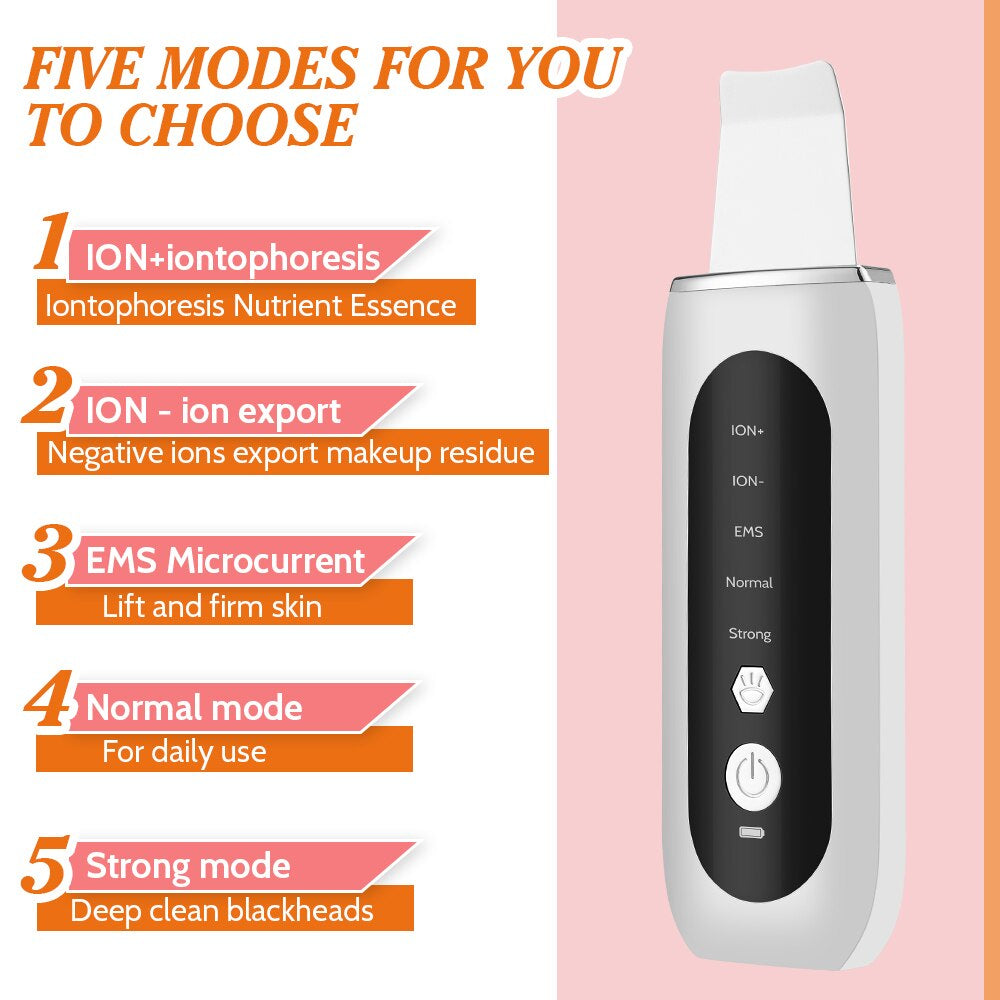 FIVE MODES FOR YOU TO CHOOSE

1 ION+iontophoresis
Iontophoresis Nutrient Essence

2 ION - ion export
Negative ions export makeup residue

3 EMS Microcurrent
Lift and firm skin

4 Normal mode
For daily use

5 Strong mode
Deep clean blackheads

ION+
ION-
EMS
Normal
Strong