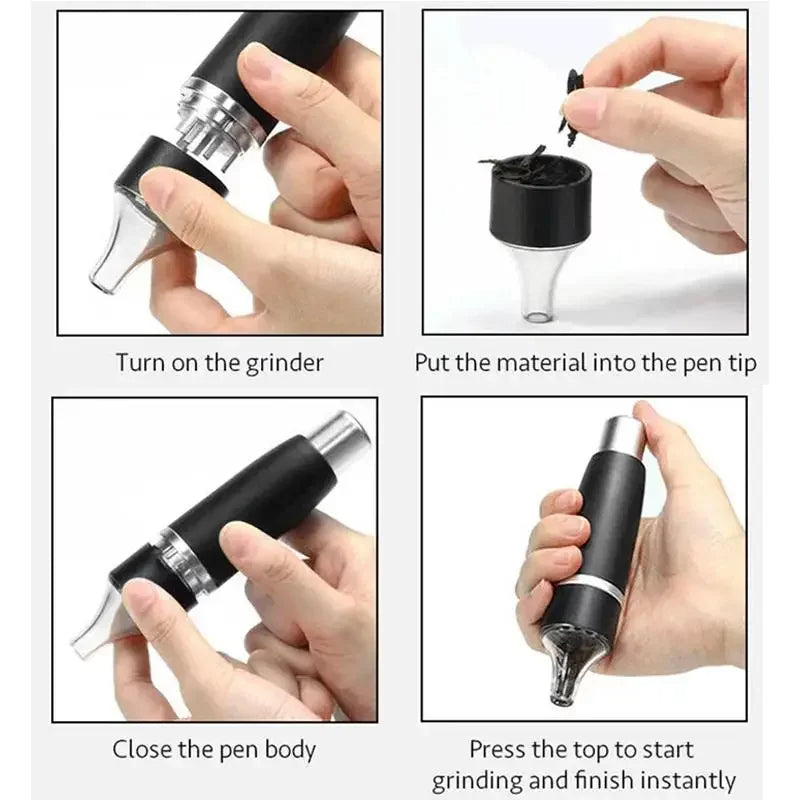 Turn on the grinder

Put the material into the pen tip

Close the pen body

Press the top to start grinding and finish instantly